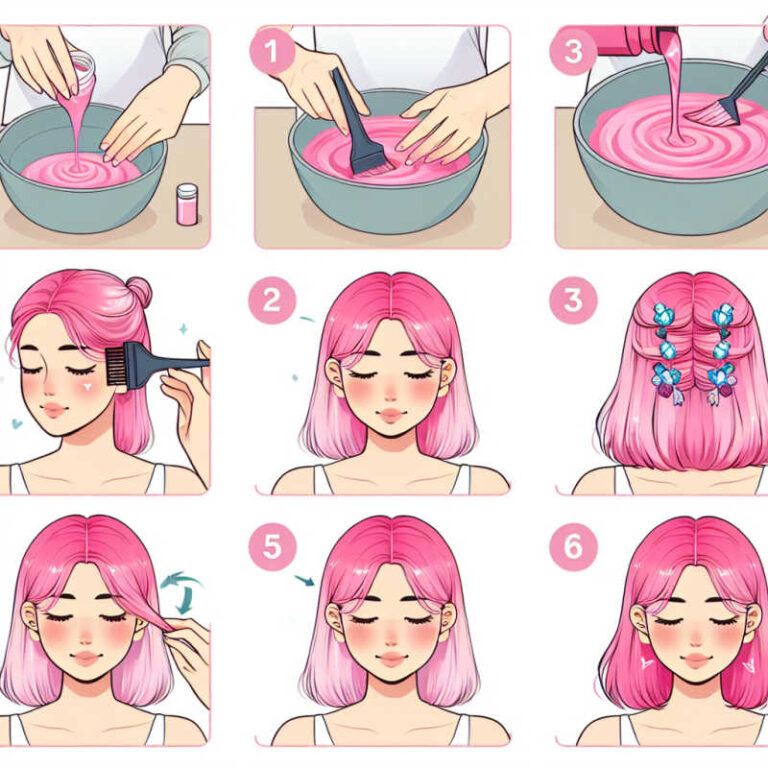 1

3

2

3

5

6